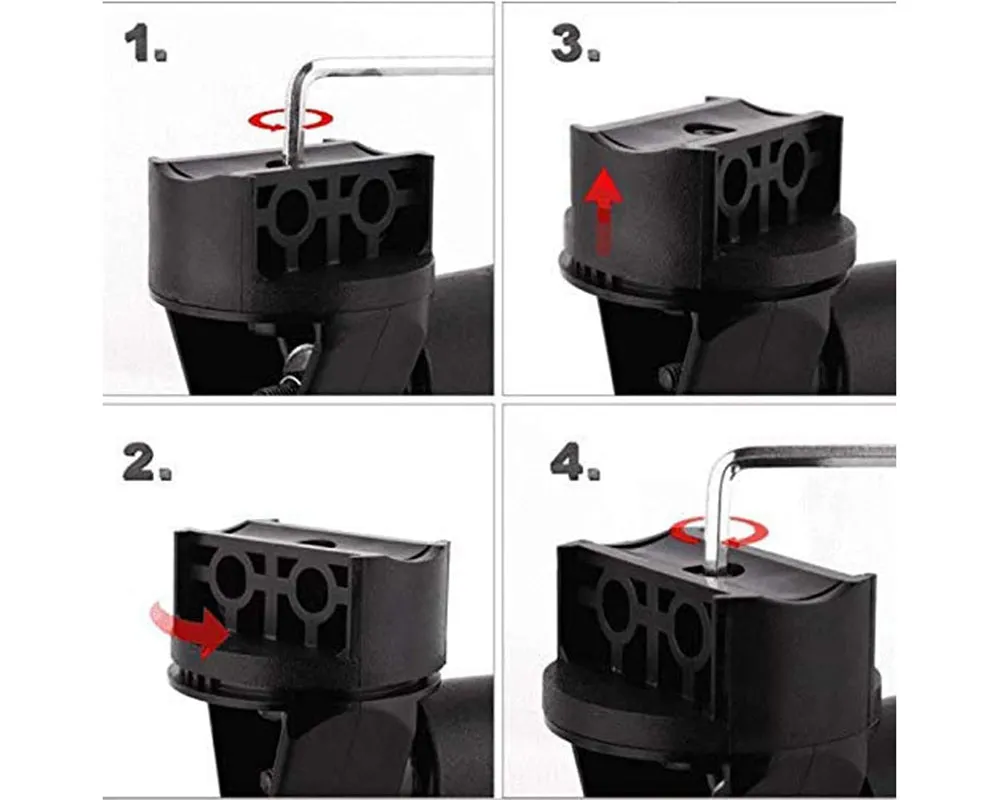 1.

3.

2.

4.